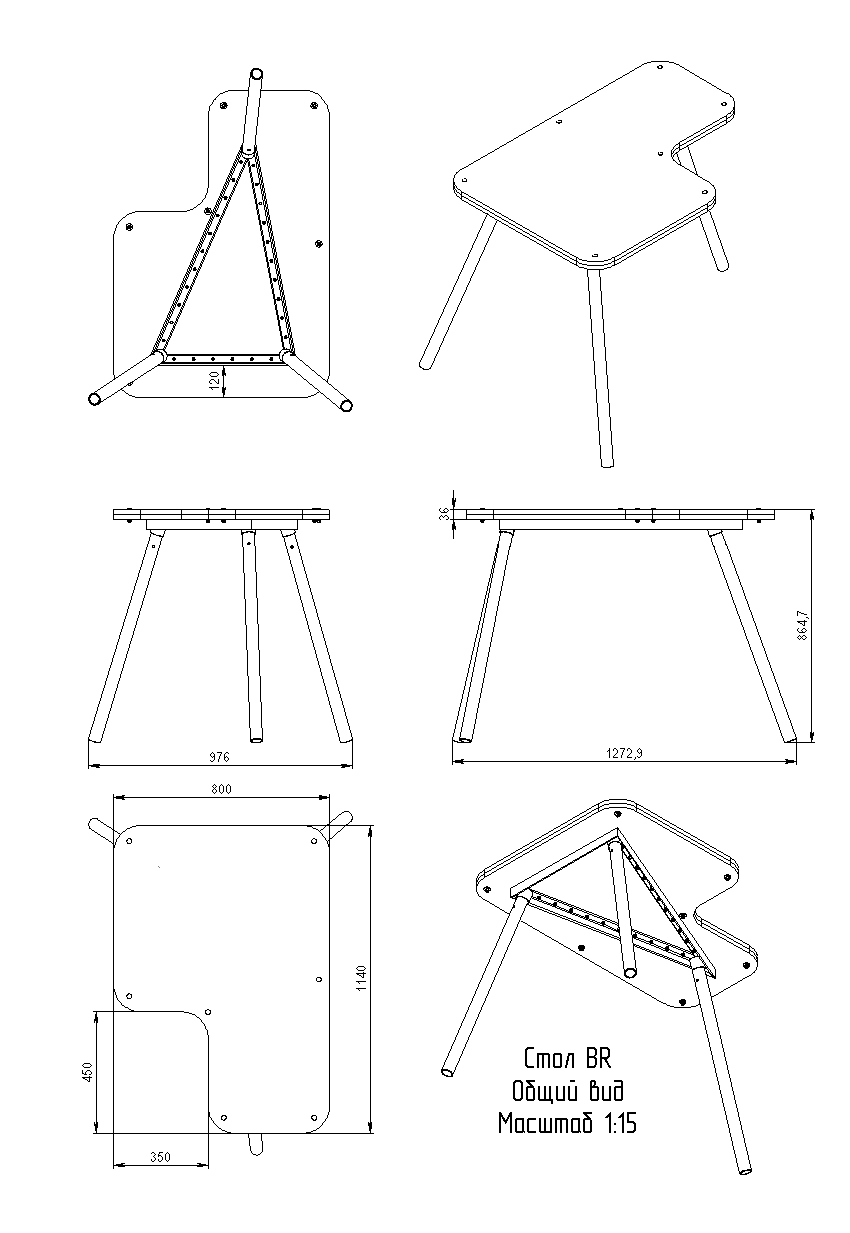 120

36

864,7

976

1272,9

800

1140

450

350

Стол BR
Общий вид
Масштаб 1:15