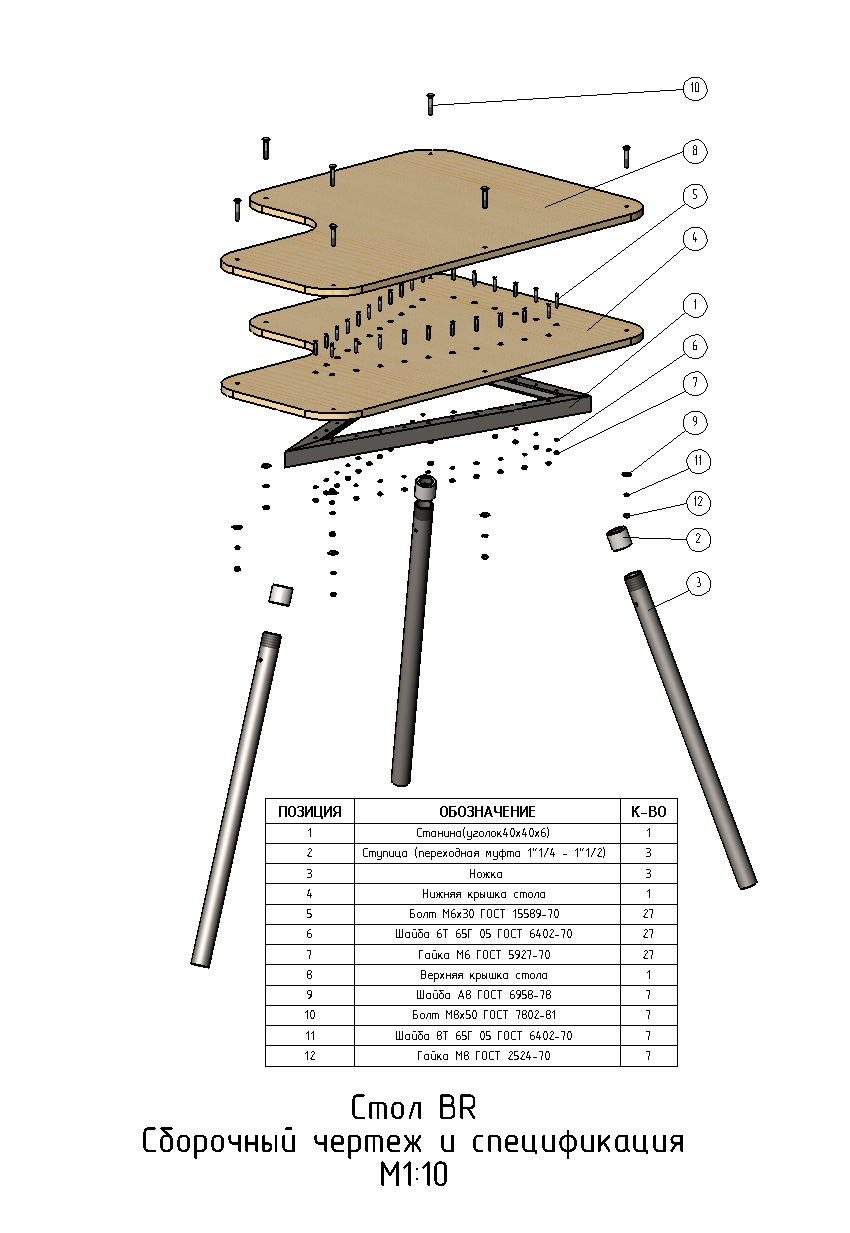 10
8
5
4
1
6
7
9
11
12
2
3

| ПОЗИЦИЯ | ОБОЗНАЧЕНИЕ | К-ВО |
|---|---|---|
| 1 | Станина(уголок40х40х6) | 1 |
| 2 | Ступица (переходная муфта 1"1/4 - 1"1/2) | 3 |
| 3 | Ножка | 3 |
| 4 | Нижняя крышка стола | 1 |
| 5 | Болт М6х30 ГОСТ 15589-70 | 27 |
| 6 | Шайба 6Т 65Г 05 ГОСТ 6402-70 | 27 |
| 7 | Гайка М6 ГОСТ 5927-70 | 27 |
| 8 | Верхняя крышка стола | 1 |
| 9 | Шайба А8 ГОСТ 6958-78 | 7 |
| 10 | Болт М8х50 ГОСТ 7802-81 | 7 |
| 11 | Шайба 8Т 65Г 05 ГОСТ 6402-70 | 7 |
| 12 | Гайка М8 ГОСТ 2524-70 | 7 |

Стол BR
Сборочный чертеж и спецификация
М1:10