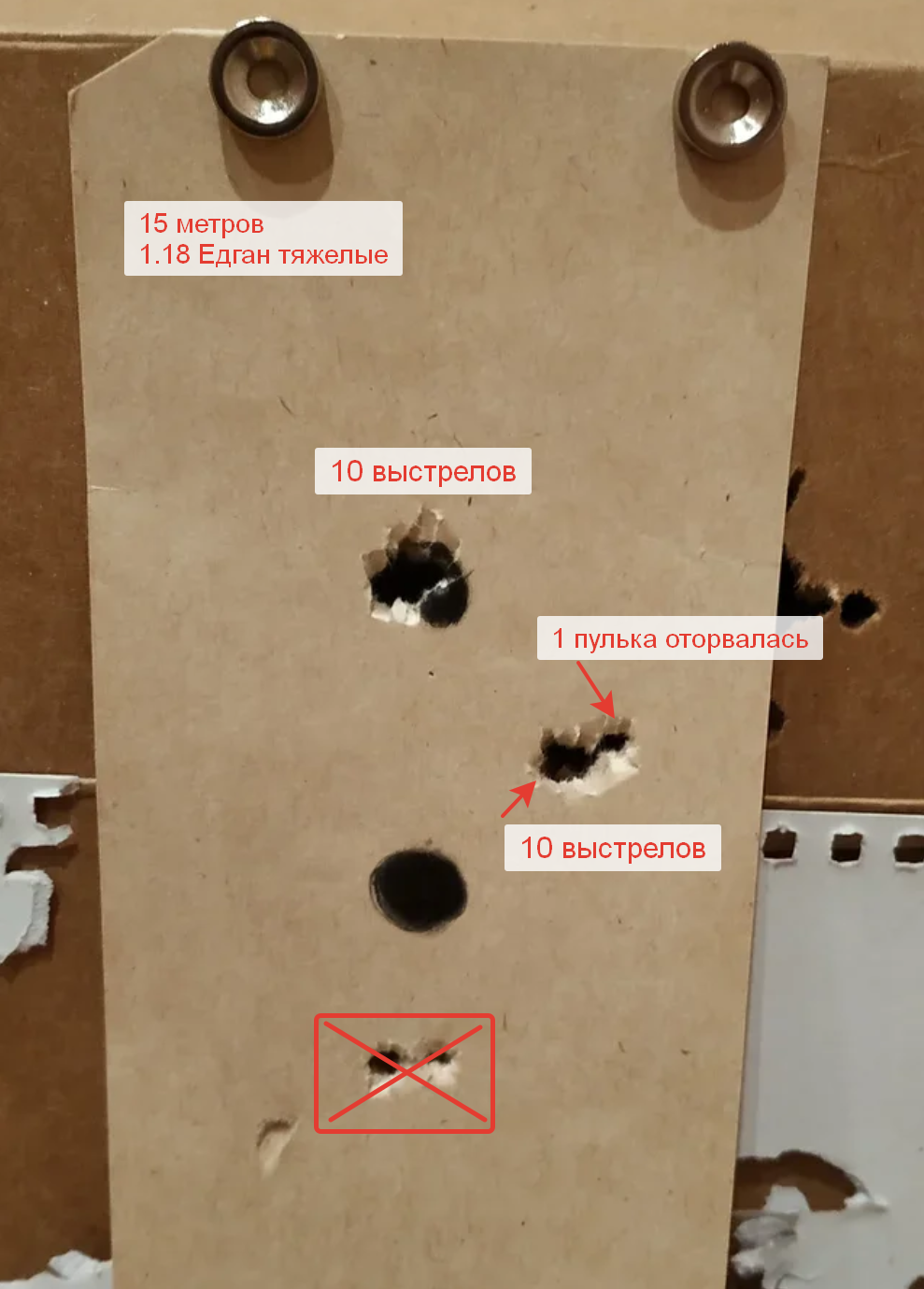 15 метров
1.18 Едган тяжелые

10 выстрелов

1 пулька оторвалась

10 выстрелов