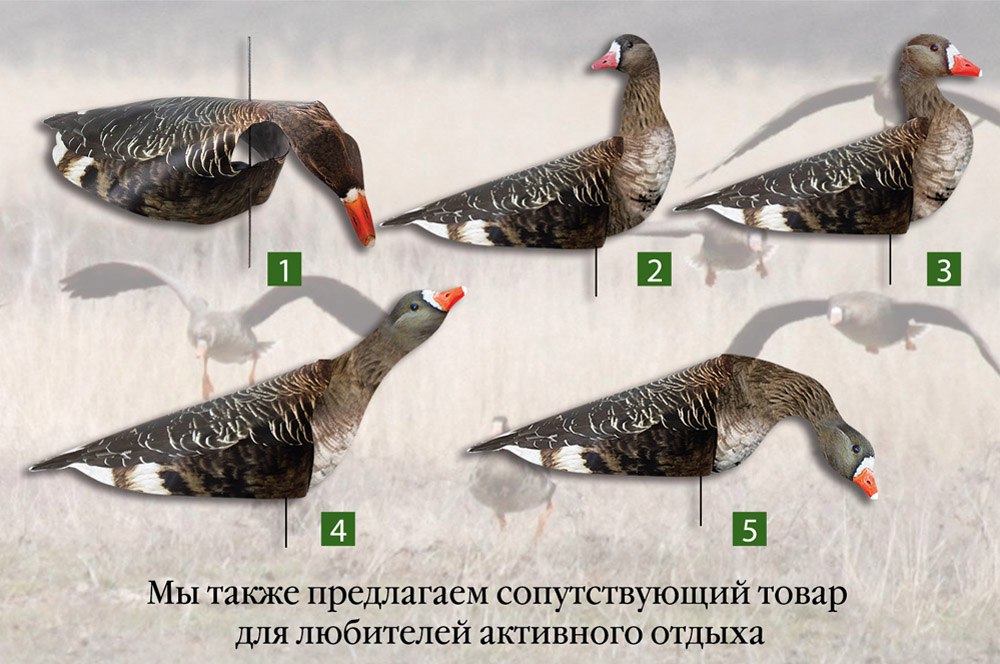 1

2

3

4

5

Мы также предлагаем сопутствующий товар для любителей активного отдыха