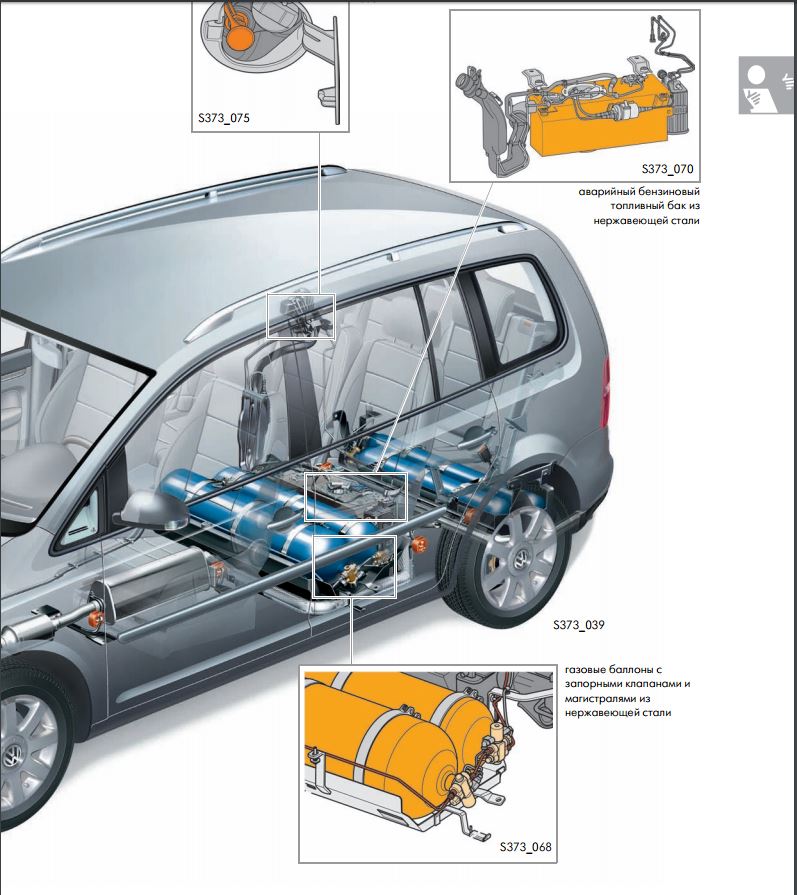 S373_075

S373_070

аварийный бензиновый топливный бак из нержавеющей стали

S373_039

газовые баллоны с запорными клапанами и магистралями из нержавеющей стали

S373_068