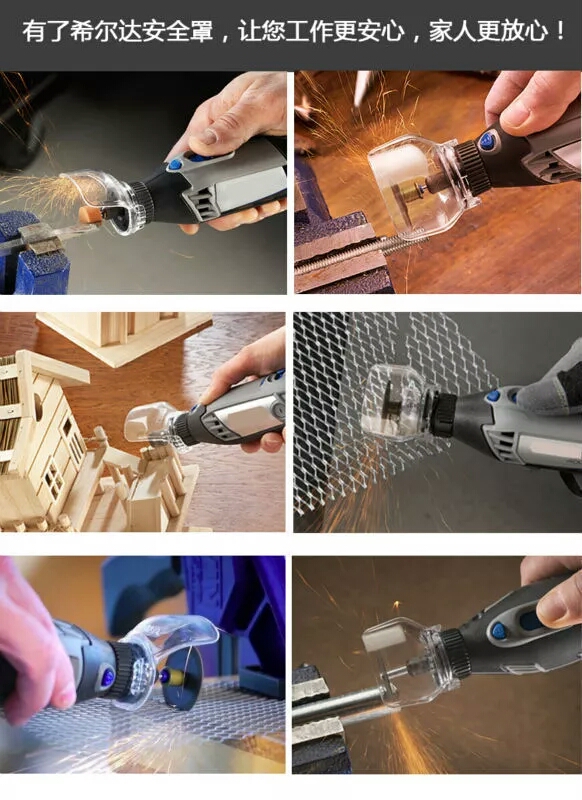 有了希尔达安全罩，让您工作更安心，家人更放心！